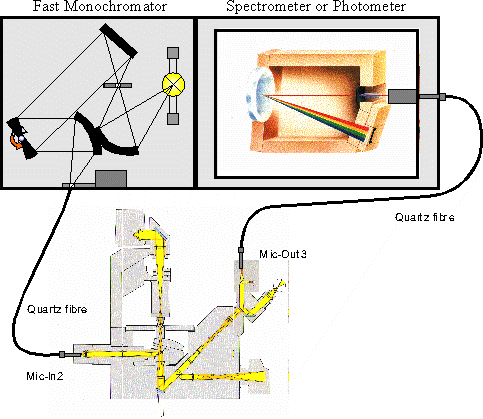 Fast Monochromator

Spectrometer or Photometer

Quartz fibre

Mic-Out3

Quartz fibre

Mic-In2